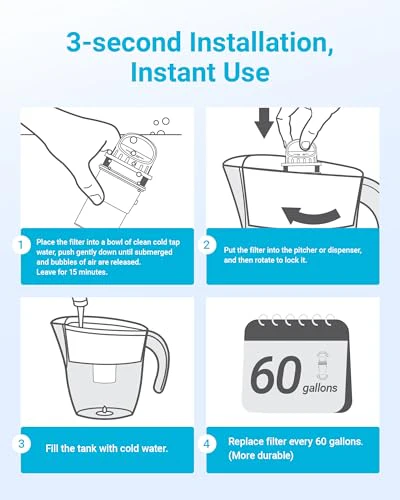 3-second Installation, Instant Use

1 Place the filter into a bowl of clean cold tap water, push gently down until submerged and bubbles of air are released. Leave for 15 minutes.

2 Put the filter into the pitcher or dispenser, and then rotate to lock it.

3 Fill the tank with cold water.

60 gallons

4 Replace filter every 60 gallons. (More durable)