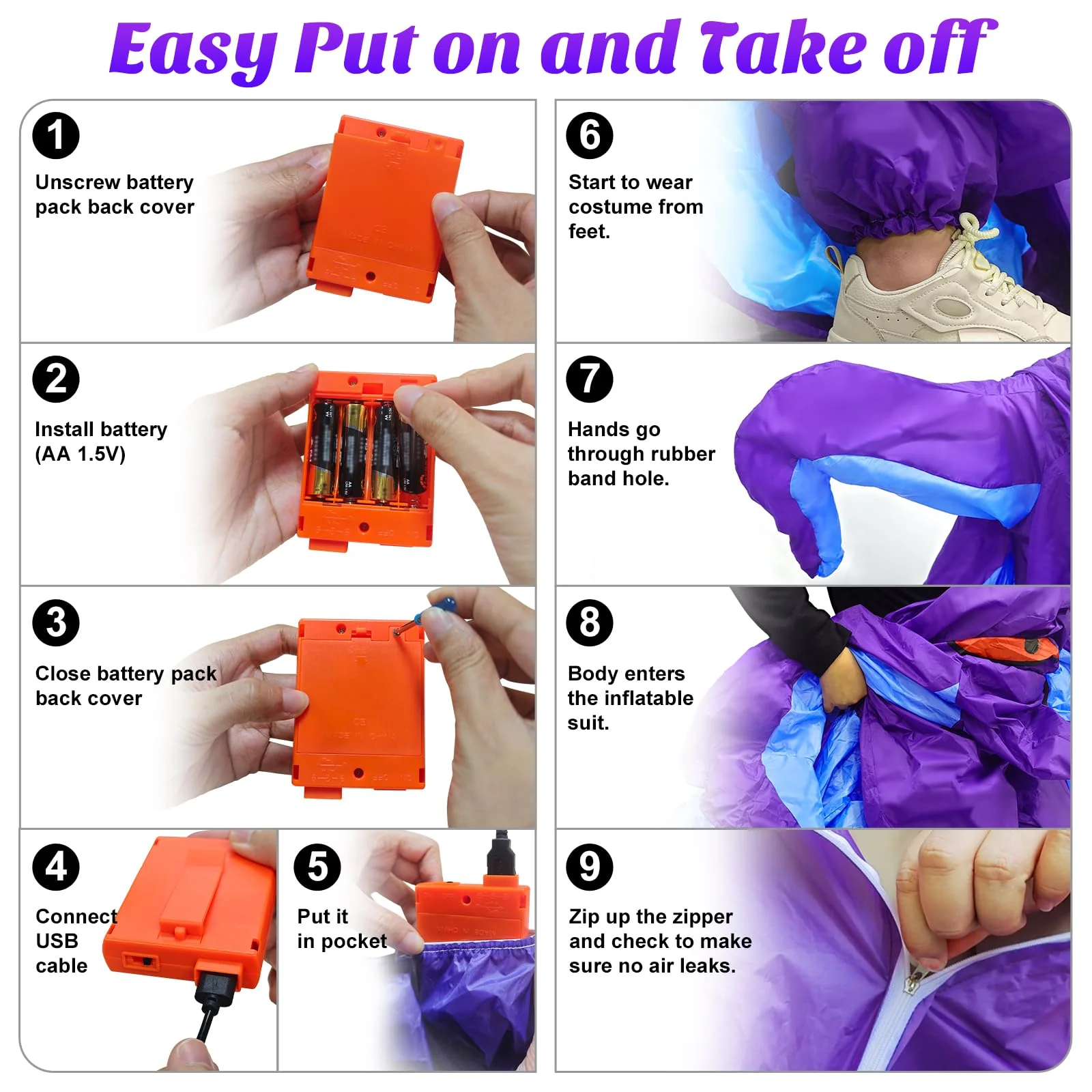 Easy Put on and Take off

1
Unscrew battery pack back cover

2
Install battery (AA 1.5V)

3
Close battery pack back cover

4
Connect USB cable

5
Put it in pocket

6
Start to wear costume from feet.

7
Hands go through rubber band hole.

8
Body enters the inflatable suit.

9
Zip up the zipper and check to make sure no air leaks.