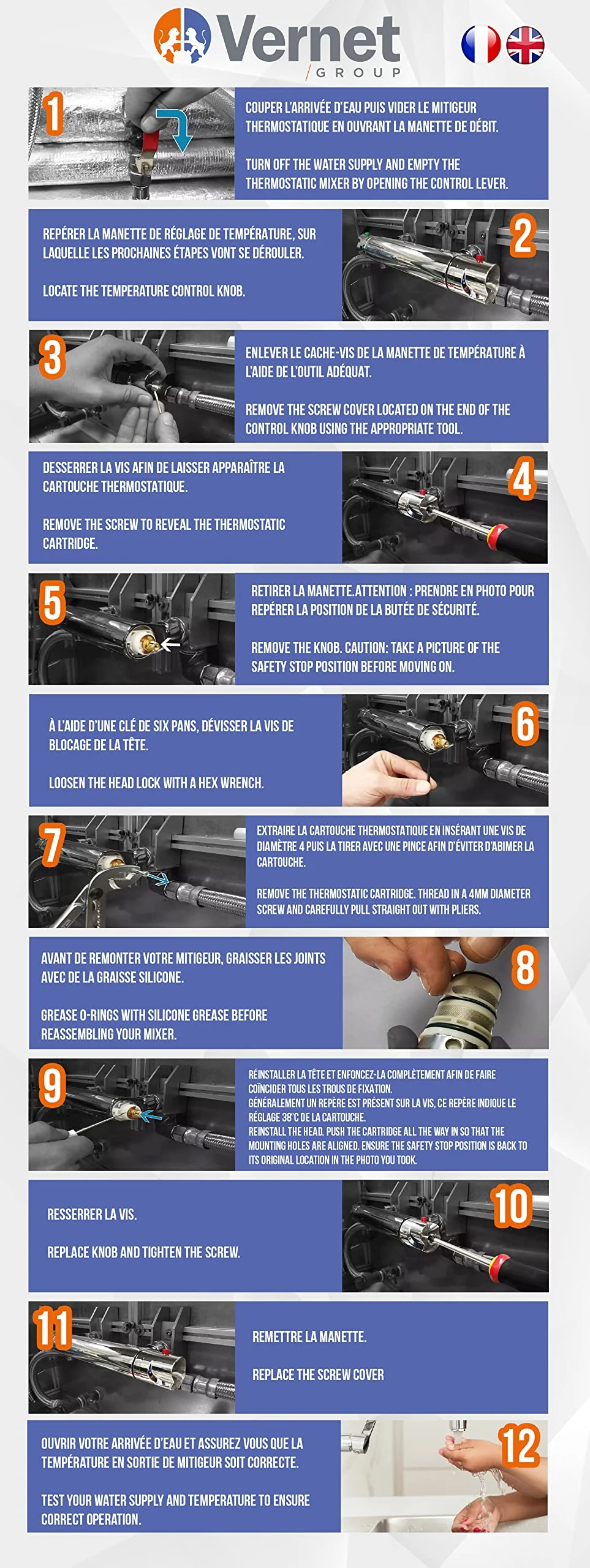 Vernet
GROUP

1

COUPER L'ARRIVÉE D'EAU PUIS VIDER LE MITIGEUR THERMOSTATIQUE EN OUVRANT LA MANETTE DE DÉBIT.

TURN OFF THE WATER SUPPLY AND EMPTY THE THERMOSTATIC MIXER BY OPENING THE CONTROL LEVER.

REPÉRER LA MANETTE DE RÉGLAGE DE TEMPÉRATURE, SUR LAQUELLE LES PROCHAINES ÉTAPES VONT SE DÉROULER.

LOCATE THE TEMPERATURE CONTROL KNOB.

2

3

ENLEVER LE CACHE-VIS DE LA MANETTE DE TEMPÉRATURE À L'AIDE DE L'OUTIL ADÉQUAT.

REMOVE THE SCREW COVER LOCATED ON THE END OF THE CONTROL KNOB USING THE APPROPRIATE TOOL.

DESSERRER LA VIS AFIN DE LAISSER APPARAÎTRE LA CARTOUCHE THERMOSTATIQUE.

REMOVE THE SCREW TO REVEAL THE THERMOSTATIC CARTRIDGE.

4

5

RETIRER LA MANETTE.ATTENTION : PRENDRE EN PHOTO POUR REPÉRER LA POSITION DE LA BUTÉE DE SÉCURITÉ.

REMOVE THE KNOB. CAUTION: TAKE A PICTURE OF THE SAFETY STOP POSITION BEFORE MOVING ON.

À L'AIDE D'UNE CLÉ DE SIX PANS, DÉVISSER LA VIS DE BLOCAGE DE LA TÊTE.

LOOSEN THE HEAD LOCK WITH A HEX WRENCH.

6

7

EXTRAIRE LA CARTOUCHE THERMOSTATIQUE EN INSÉRANT UNE VIS DE DIAMÈTRE 4 PUIS LA TIRER AVEC UNE PINCE AFIN D'ÉVITER D'ABIMER LA CARTOUCHE.

REMOVE THE THERMOSTATIC CARTRIDGE. THREAD IN A 4MM DIAMETER SCREW AND CAREFULLY PULL STRAIGHT OUT WITH PLIERS.

AVANT DE REMONTER VOTRE MITIGEUR, GRAISSER LES JOINTS AVEC DE LA GRAISSE SILICONE.

GREASE O-RINGS WITH SILICONE GREASE BEFORE REASSEMBLING YOUR MIXER.

8

9

RÉINSTALLER LA TÊTE ET ENFONCEZ-LA COMPLÈTEMENT AFIN DE FAIRE COÏNCIDER TOUS LES TROUS DE FIXATION.
GÉNÉRALEMENT UN REPÈRE EST PRÉSENT SUR LA VIS, CE REPÈRE INDIQUE LE RÉGLAGE 38°C DE LA CARTOUCHE.
REINSTALL THE HEAD. PUSH THE CARTRIDGE ALL THE WAY IN SO THAT THE MOUNTING HOLES ARE ALIGNED. ENSURE THE SAFETY STOP POSITION IS BACK TO ITS ORIGINAL LOCATION IN THE PHOTO YOU TOOK.

RESSERRER LA VIS.

REPLACE KNOB AND TIGHTEN THE SCREW.

10

11

REMETTRE LA MANETTE.

REPLACE THE SCREW COVER

OUVRIR VOTRE ARRIVÉE D'EAU ET ASSUREZ VOUS QUE LA TEMPÉRATURE EN SORTIE DE MITIGEUR SOIT CORRECTE.

TEST YOUR WATER SUPPLY AND TEMPERATURE TO ENSURE CORRECT OPERATION.

12